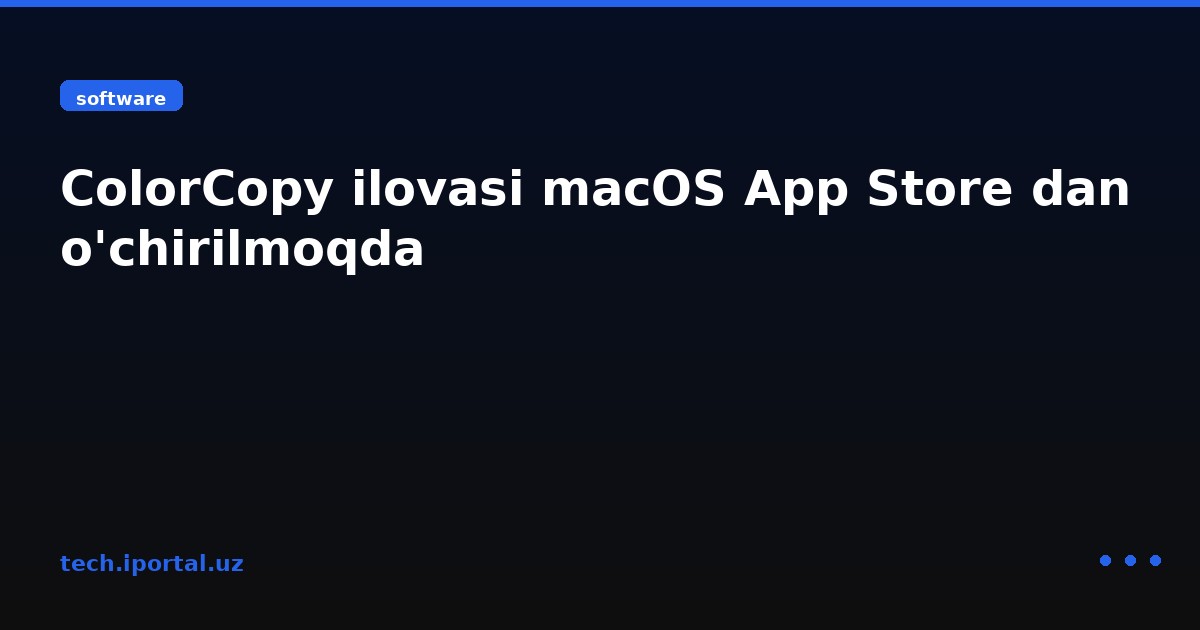 software

ColorCopy ilovasi macOS App Store dan o'chirilmoqda

tech.iportal.uz